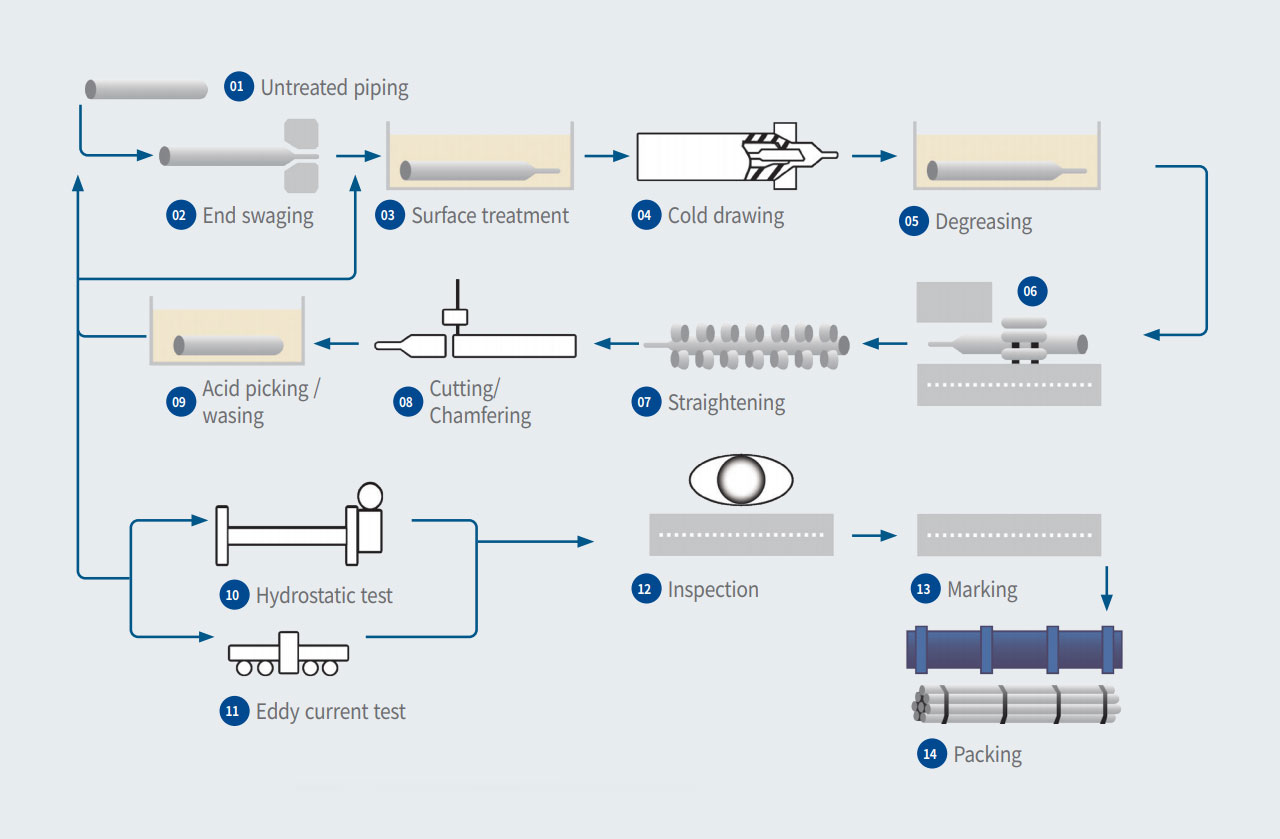 01 Untreated piping

02 End swaging

03 Surface treatment

04 Cold drawing

05 Degreasing

06

07 Straightening

08 Cutting/ Chamfering

09 Acid picking / wasing

10 Hydrostatic test

11 Eddy current test

12 Inspection

13 Marking

14 Packing